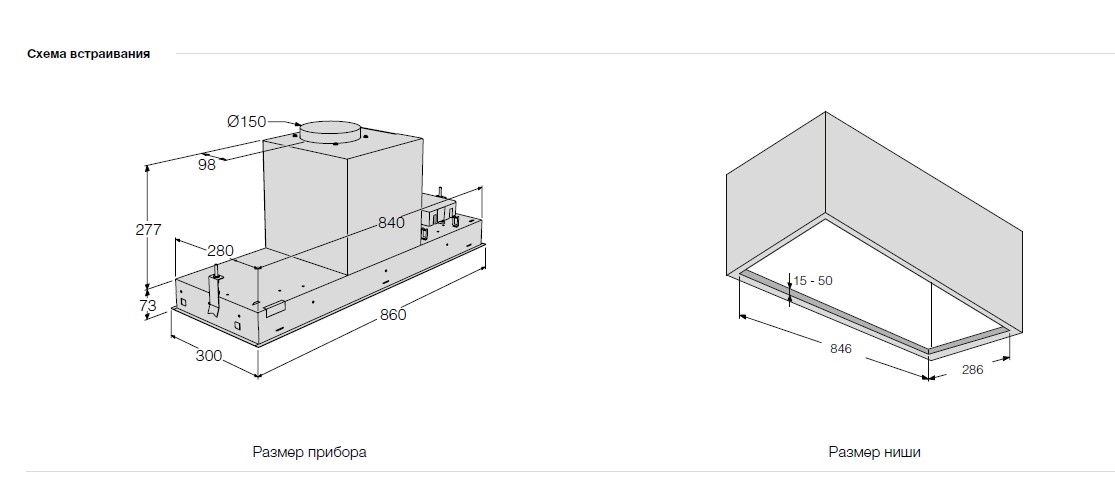 Схема встраивания

Ø150
98
277
280
840
73
860
300

Размер прибора

15 - 50
846
286

Размер ниши